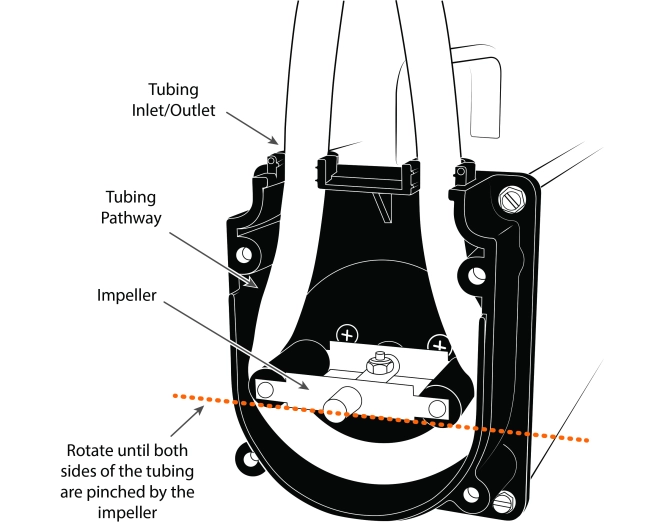 Tubing
Inlet/Outlet

Tubing
Pathway

Impeller

Rotate until both sides of the tubing are pinched by the impeller