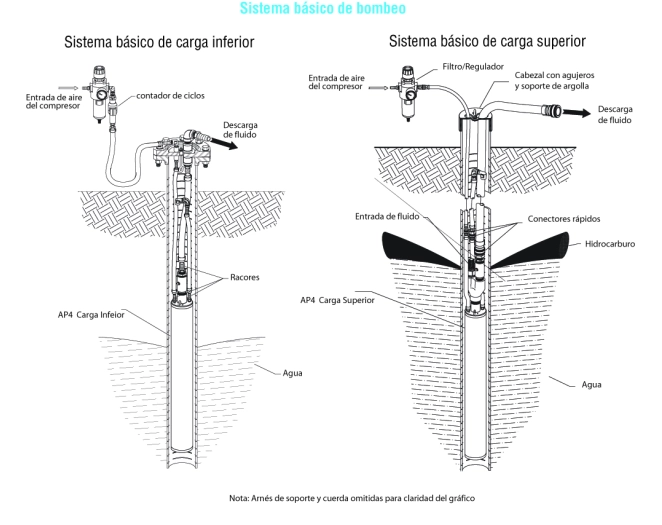 Sistema básico de bombeo

Sistema básico de carga inferior

Entrada de aire del compresor

contador de ciclos

Descarga de fluido

Racores

AP4 Carga Infeior

Agua

Sistema básico de carga superior

Entrada de aire del compresor

Filtro/Regulador

Cabezal con agujeros y soporte de argolla

Descarga de fluido

Entrada de fluido

Conectores rápidos

Hidrocarburo

AP4 Carga Superior

Agua

Nota: Arnés de soporte y cuerda omitidas para claridad del gráfico